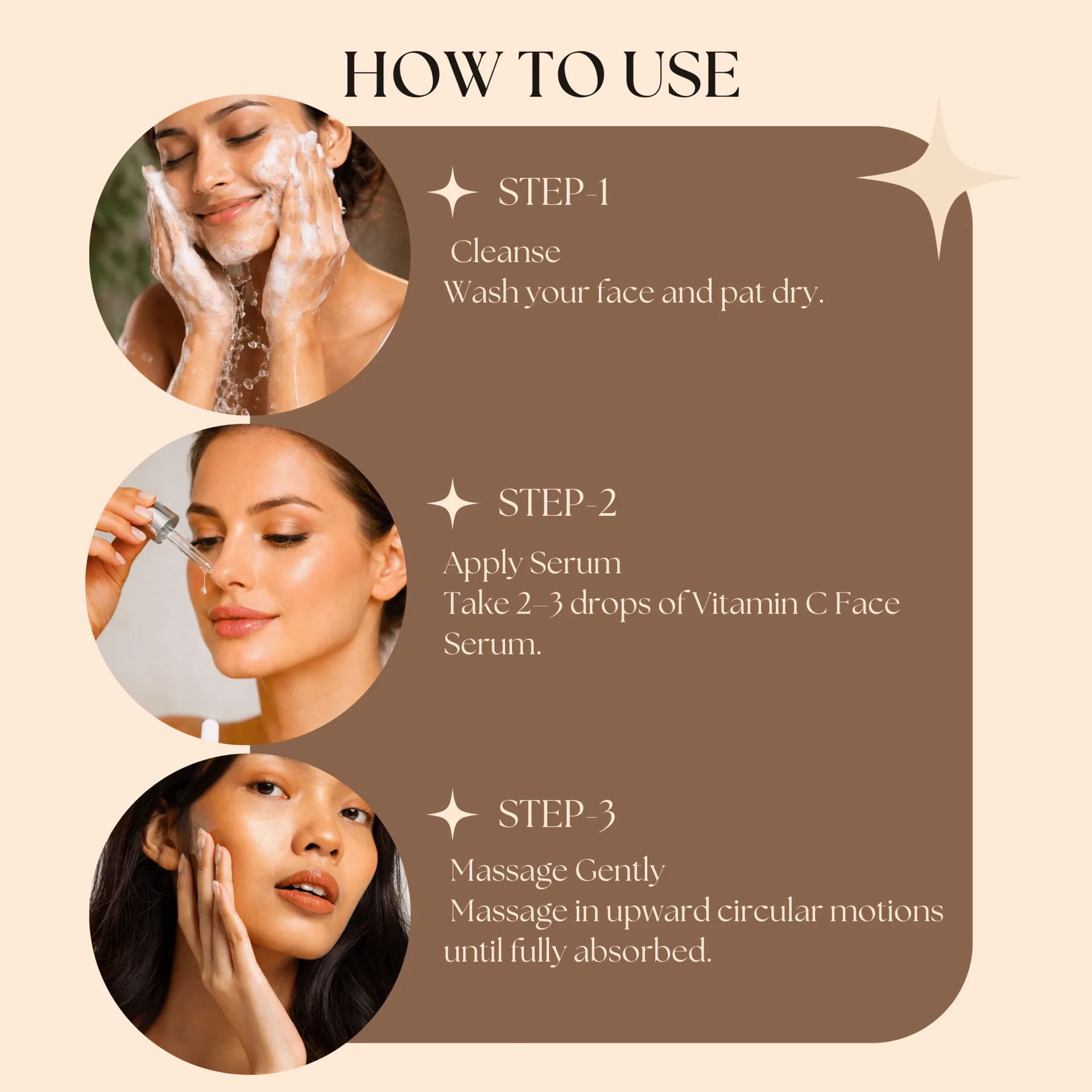 HOW TO USE

STEP-1

Cleanse
Wash your face and pat dry.

STEP-2

Apply Serum
Take 2–3 drops of Vitamin C Face Serum.

STEP-3

Massage Gently
Massage in upward circular motions until fully absorbed.