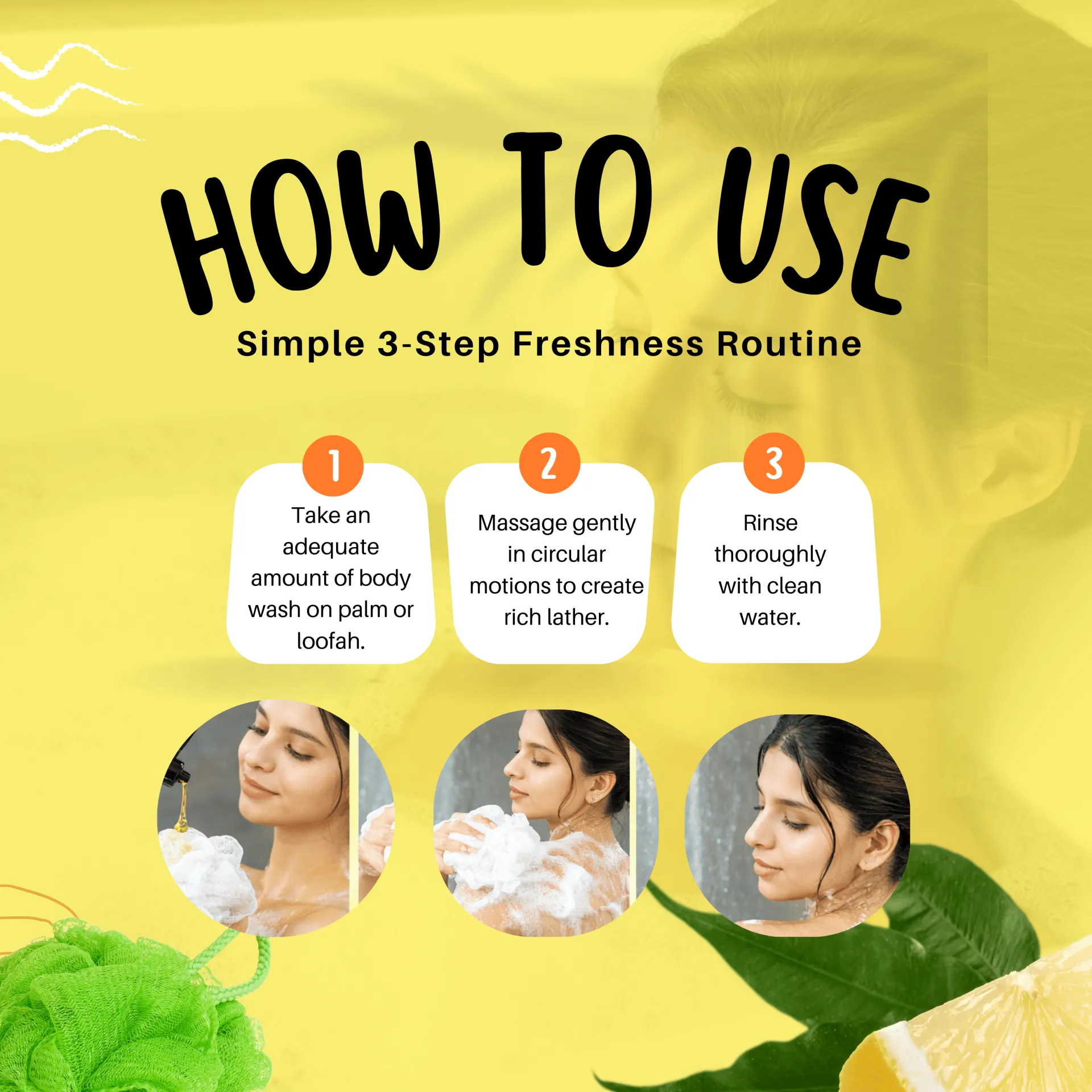 HOW TO USE

Simple 3-Step Freshness Routine

1
Take an adequate amount of body wash on palm or loofah.

2
Massage gently in circular motions to create rich lather.

3
Rinse thoroughly with clean water.