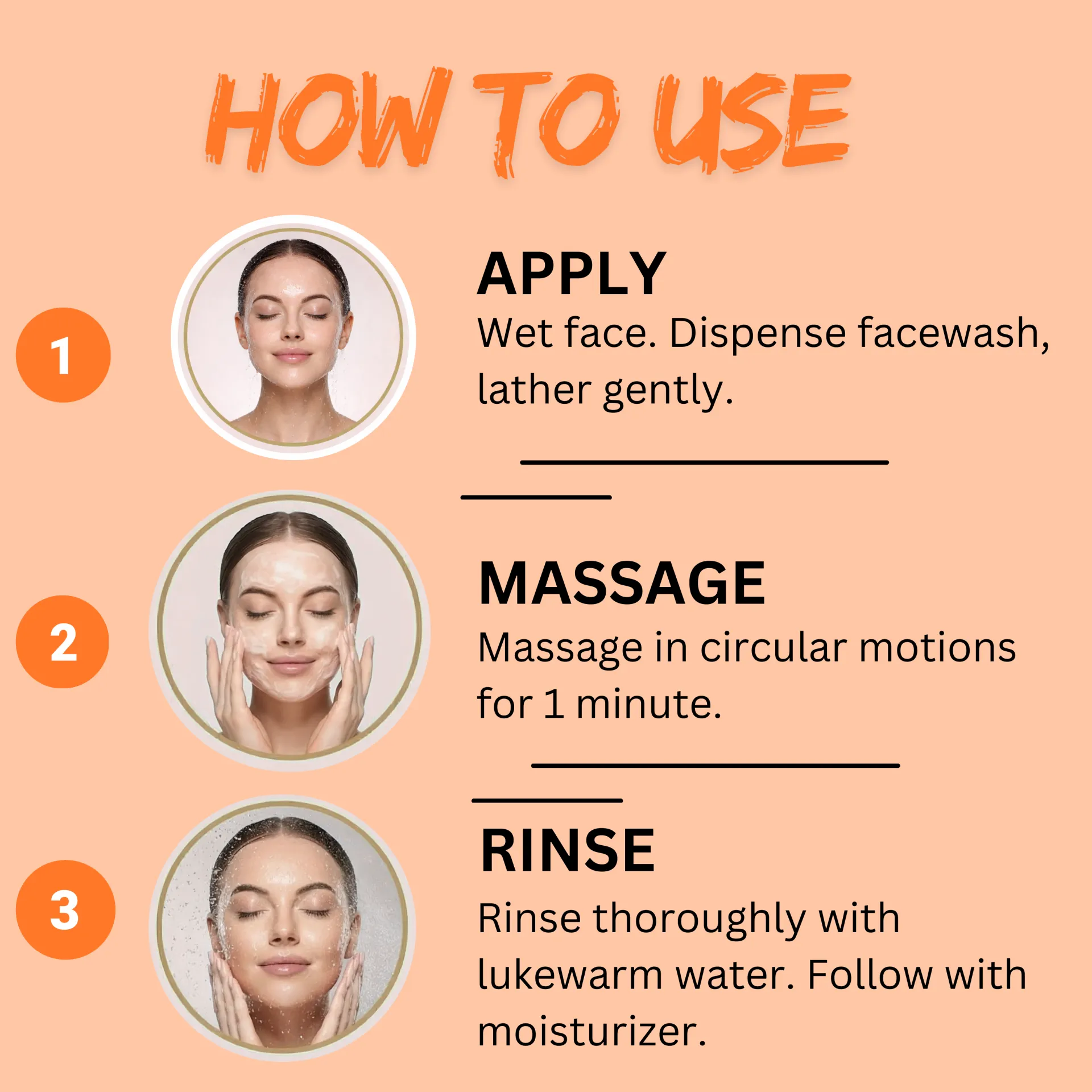 HOW TO USE

1

APPLY

Wet face. Dispense facewash, lather gently.

2

MASSAGE

Massage in circular motions for 1 minute.

3

RINSE

Rinse thoroughly with lukewarm water. Follow with moisturizer.